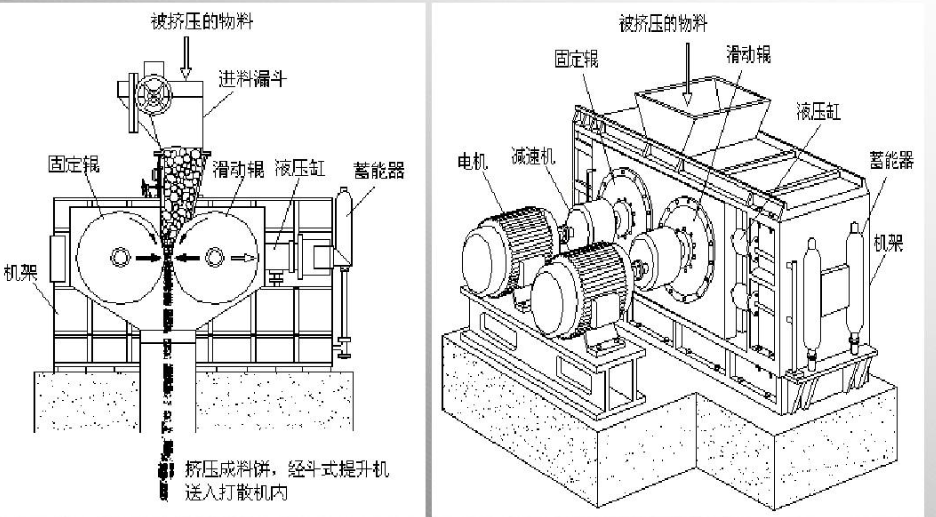 被挤压的物料

进料漏斗

固定辊

滑动辊

液压缸

蓄能器

机架

挤压成料饼，经斗式提升机送入打散机内

被挤压的物料

固定辊

滑动辊

液压缸

电机

减速机

蓄能器

机架